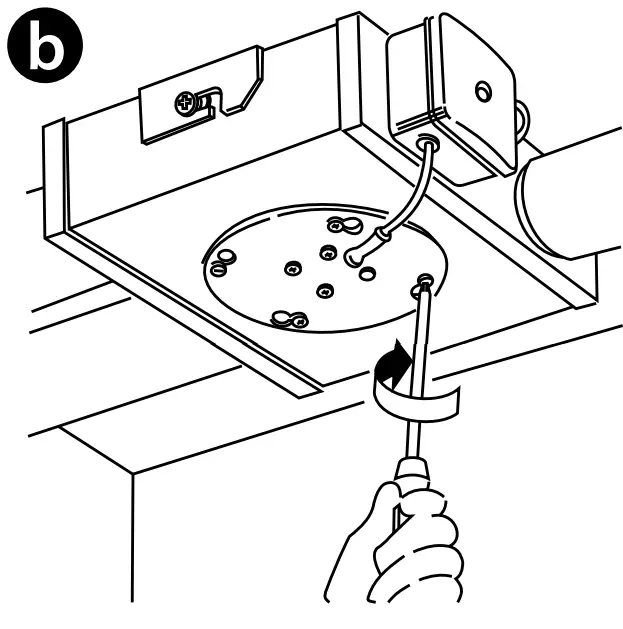 b