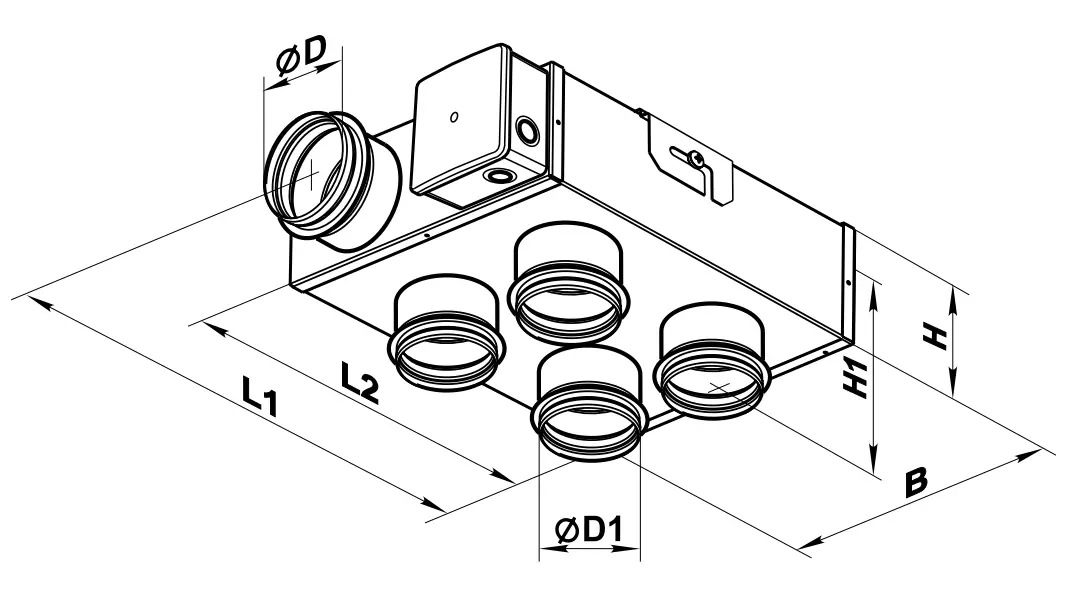 ØD
L1
L2
ØD1
H1
H
B