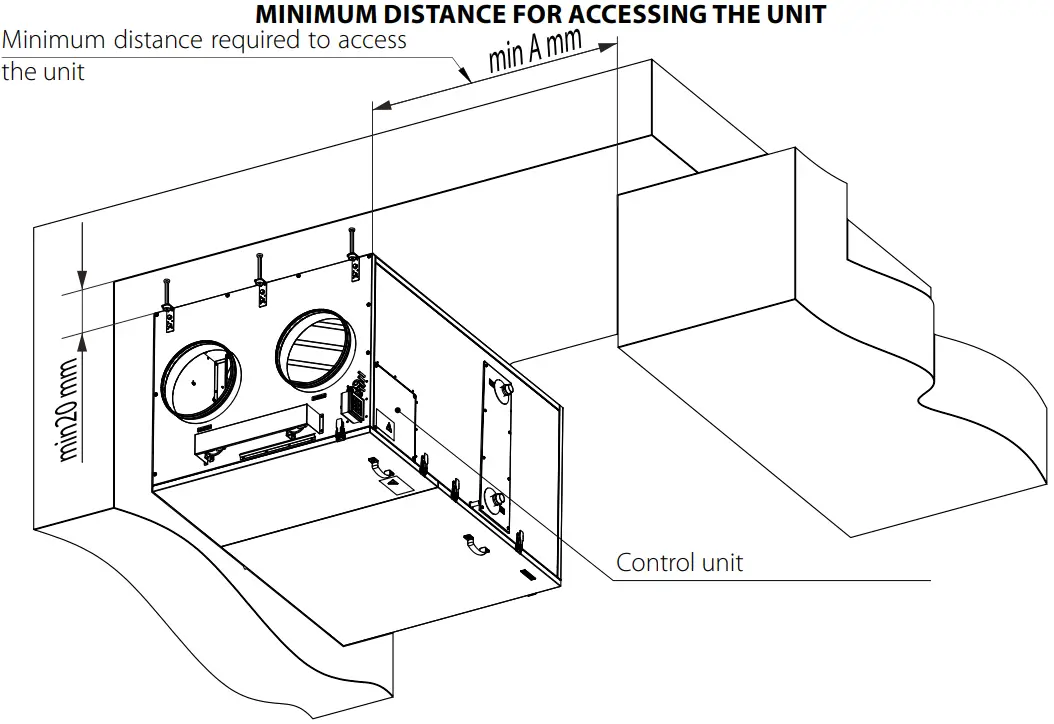 MINIMUM DISTANCE FOR ACCESSING THE UNIT

Minimum distance required to access the unit

min A mm

min20 mm

Control unit