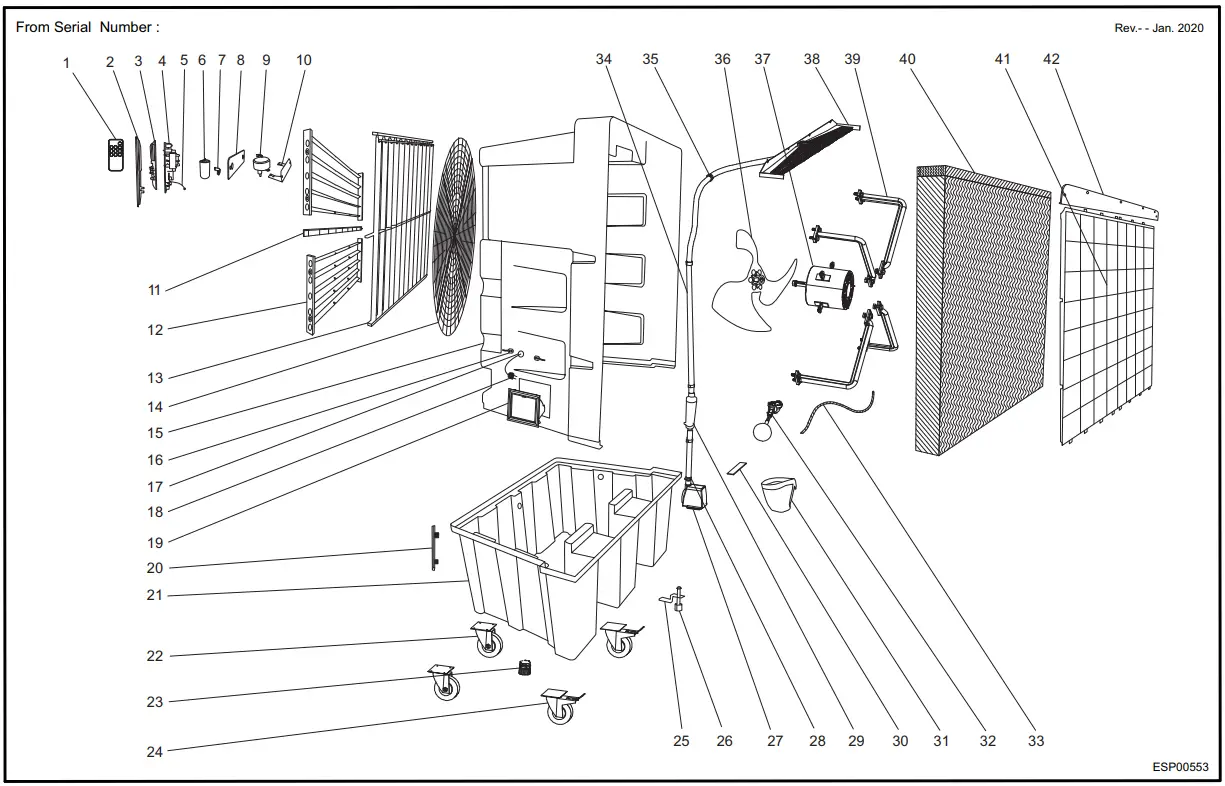 From Serial Number :

Rev.- - Jan. 2020

1 2 3 4 5 6 7 8 9 10

34 35 36 37 38 39 40 41 42

11

12

13

14

15

16

17

18

19

20

21

22

23

24

25 26 27 28 29 30 31 32 33

ESP00553