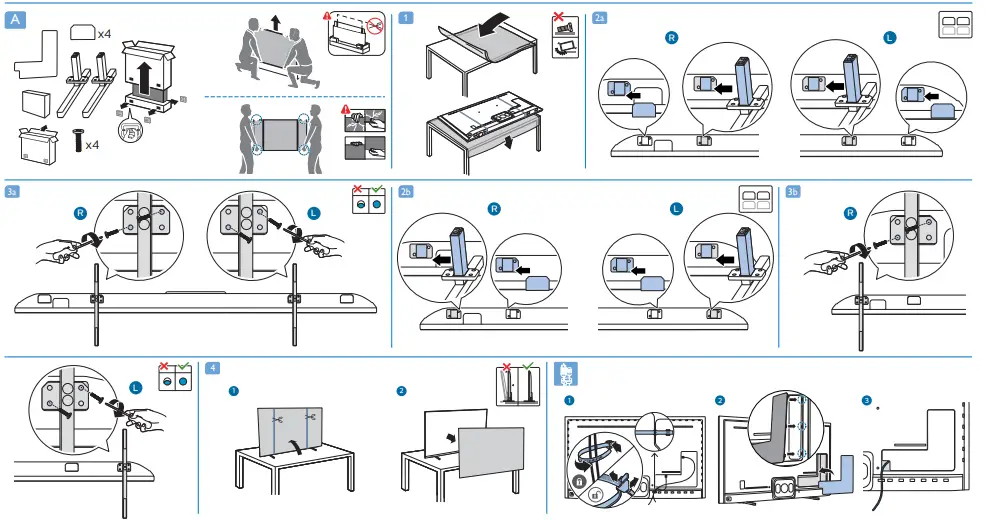 A

x4

x4

1

2a

R

L

3a

R

L

2b

R

L

3b

R

L

4

1

2

1

2

3