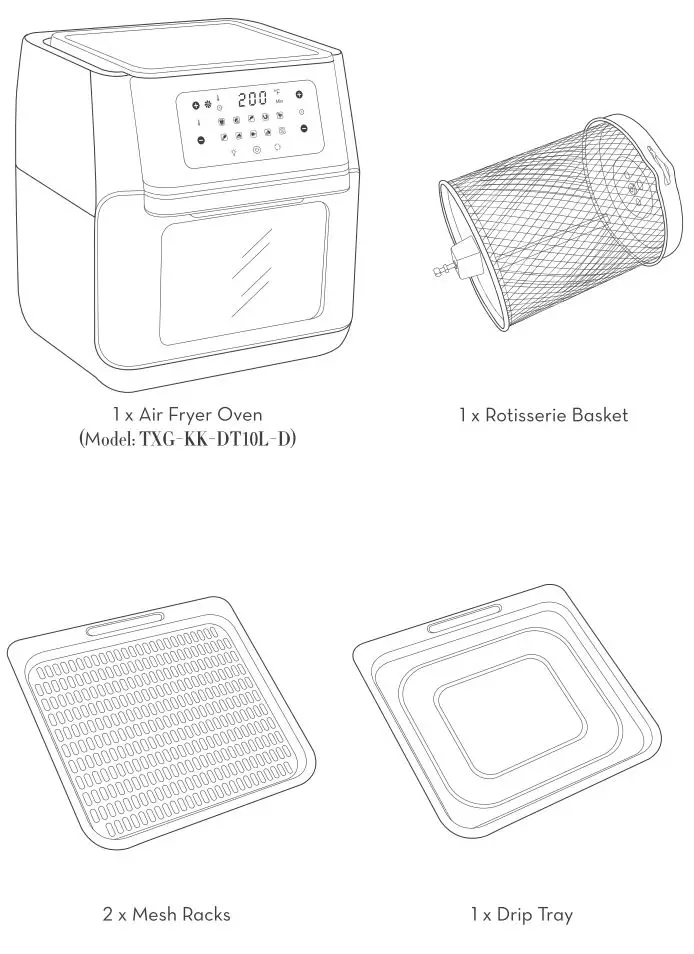 200 °C Min

1 x Air Fryer Oven
(Model: TXG-KK-DT10L-D)

1 x Rotisserie Basket

2 x Mesh Racks

1 x Drip Tray