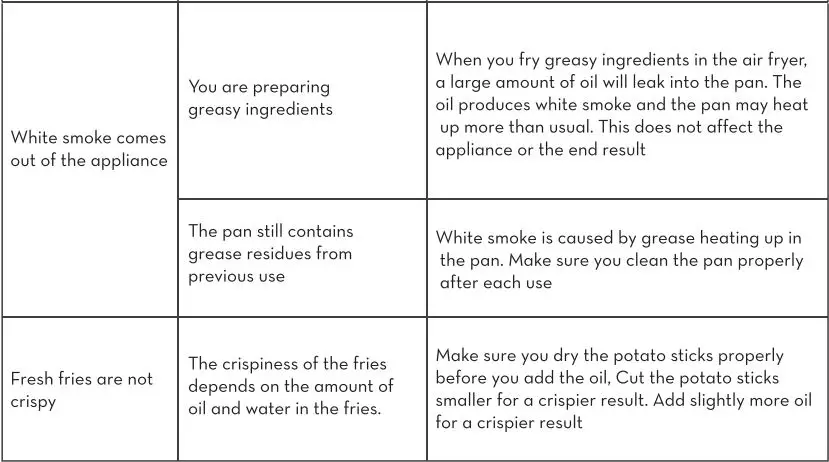 | | | |
|---|---|---|
| White smoke comes out of the appliance | You are preparing greasy ingredients | When you fry greasy ingredients in the air fryer, a large amount of oil will leak into the pan. The oil produces white smoke and the pan may heat up more than usual. This does not affect the appliance or the end result |
| | The pan still contains grease residues from previous use | White smoke is caused by grease heating up in the pan. Make sure you clean the pan properly after each use |
| Fresh fries are not crispy | The crispiness of the fries depends on the amount of oil and water in the fries. | Make sure you dry the potato sticks properly before you add the oil, Cut the potato sticks smaller for a crispier result. Add slightly more oil for a crispier result |