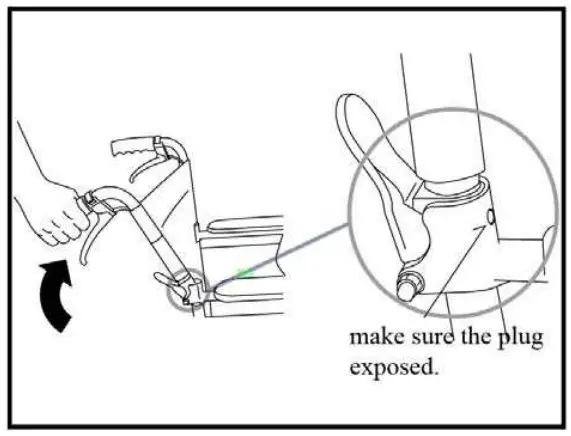 make sure the plug exposed.