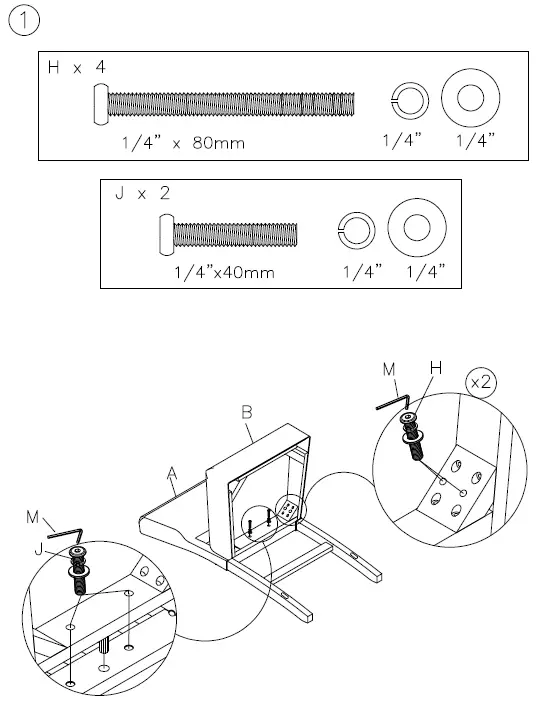 1

H x 4

1/4" x 80mm

1/4"

1/4"

J x 2

1/4"x40mm

1/4"

1/4"

M

H

x2

B

A

M

J