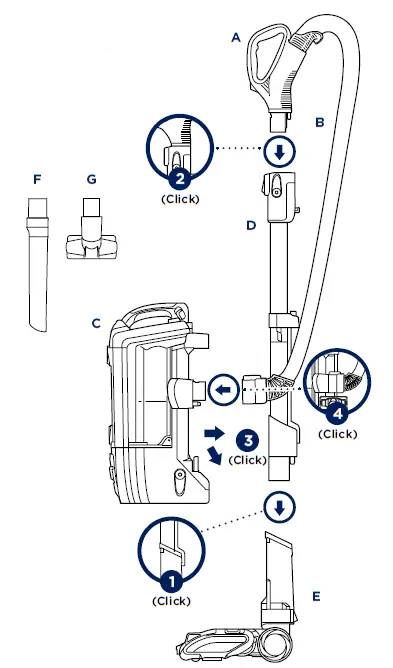 A
B
2
(Click)
F
G
D
C
4
(Click)
3
(Click)
1
(Click)
E