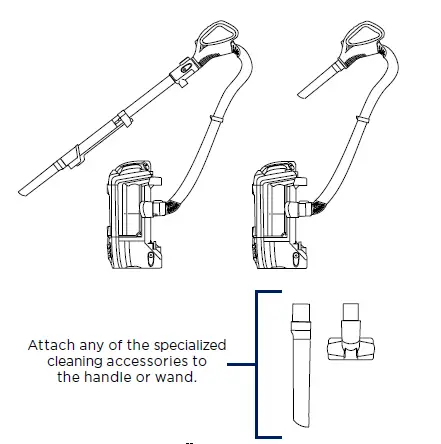 Attach any of the specialized cleaning accessories to the handle or wand.