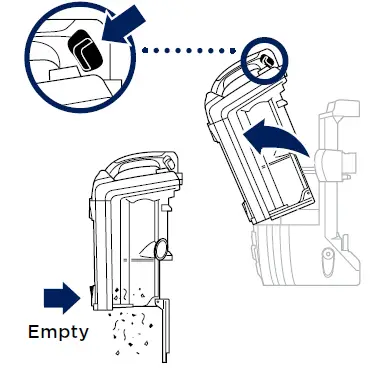 Empty