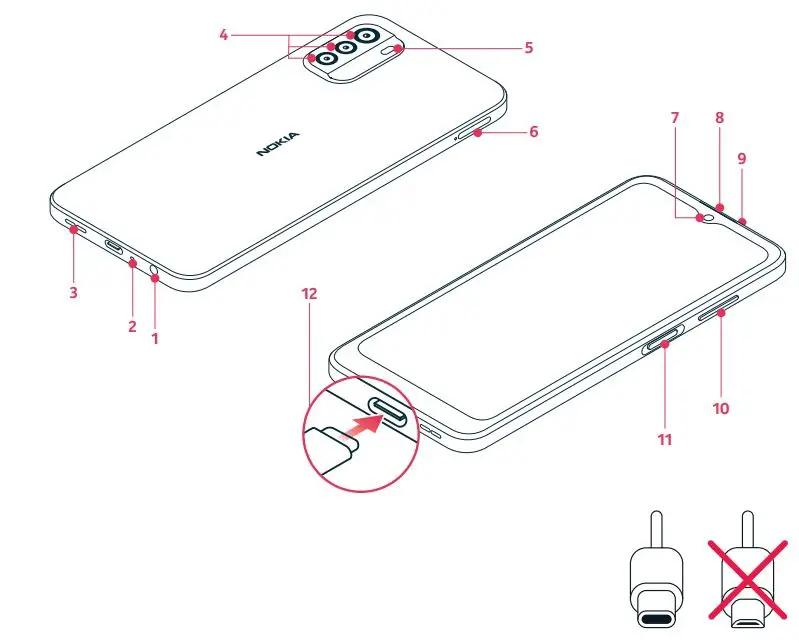 4
5
NOKIA
6
7
8
9
3
2
1
12
10
11