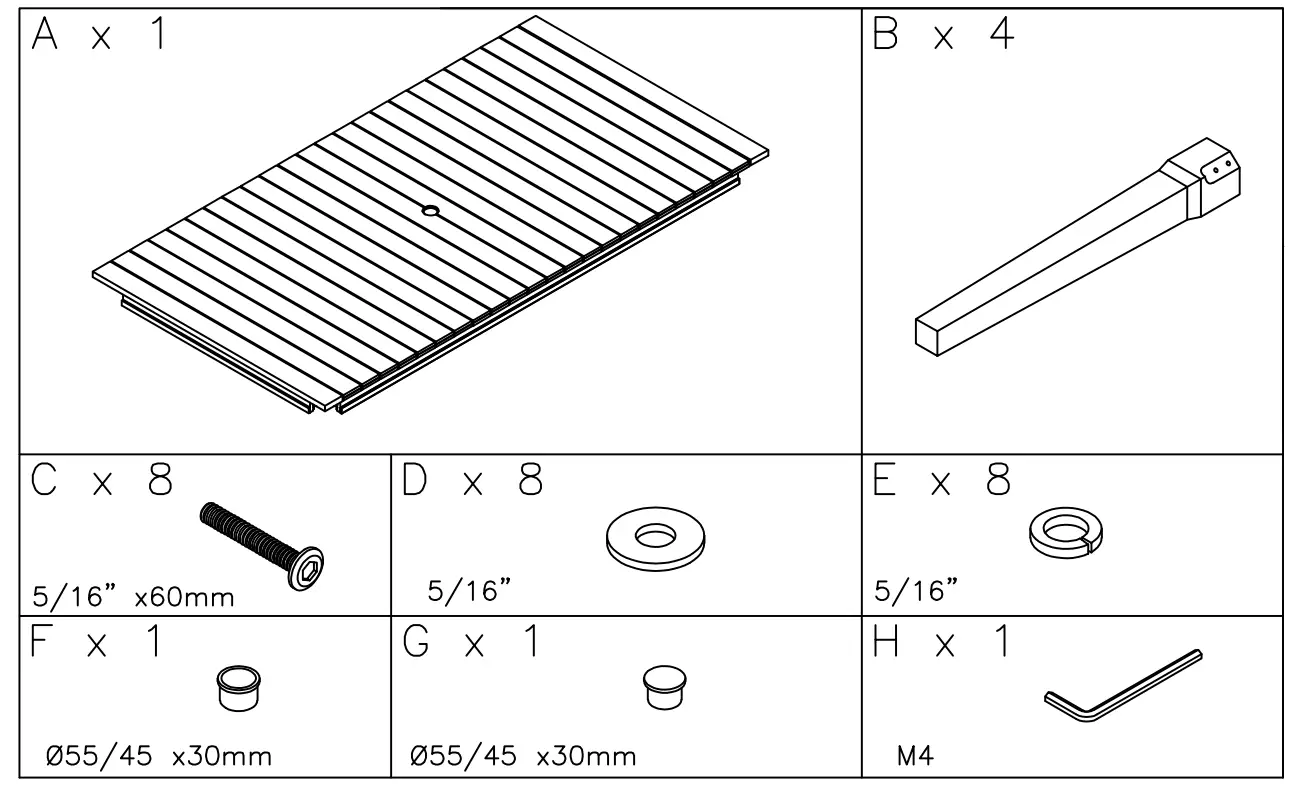 A x 1

B x 4

C x 8

5/16" x60mm

D x 8

5/16"

E x 8

5/16"

F x 1

Ø55/45 x30mm

G x 1

Ø55/45 x30mm

H x 1

M4