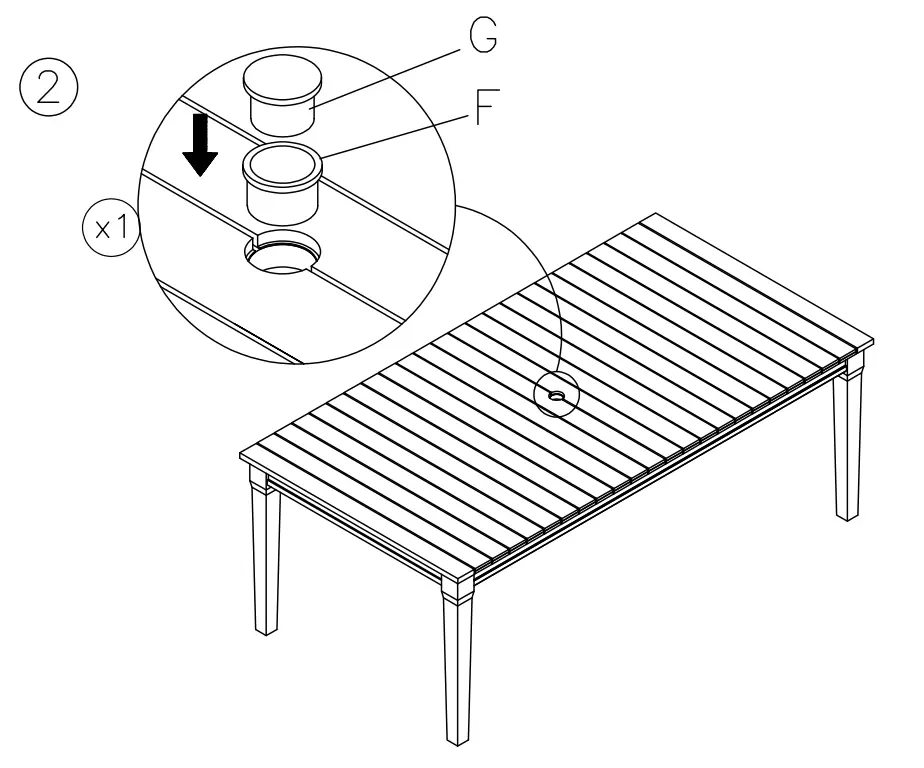 ②

G

F

x1