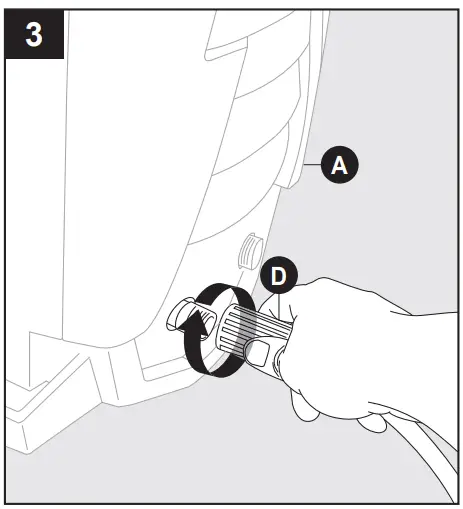 3

A

D