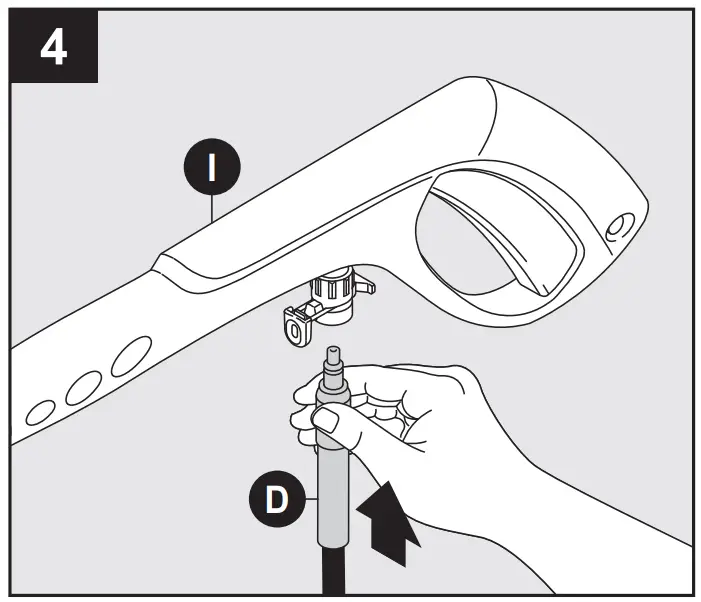 4

I

D