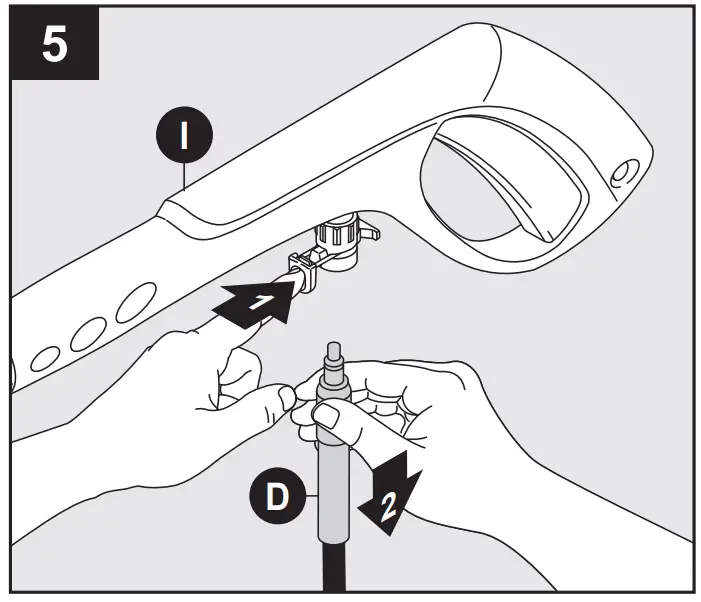 5

I

1

D

2