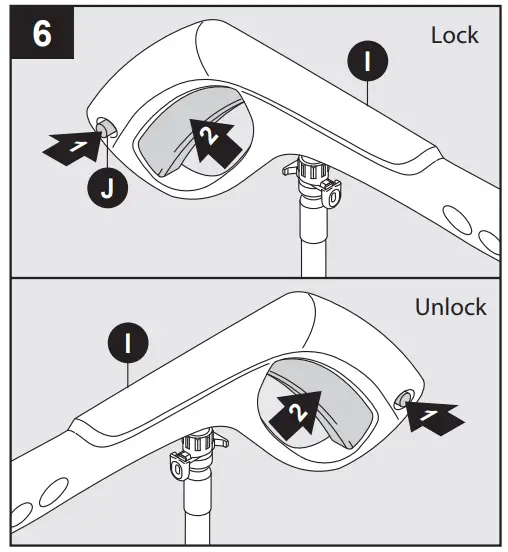 6

Lock

I

1

2

J

Unlock

I

2

1