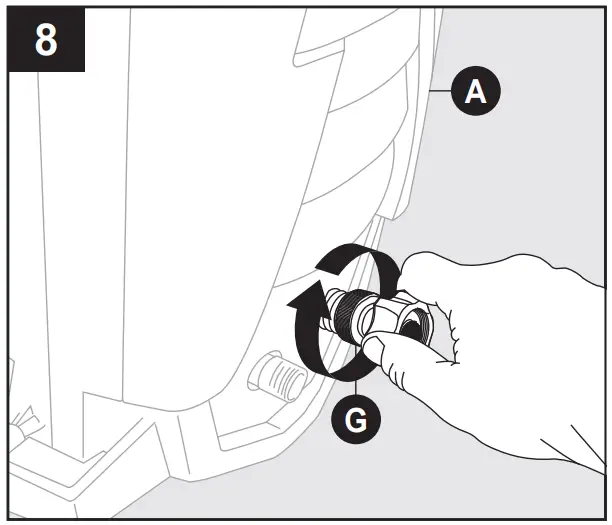 8

A

G