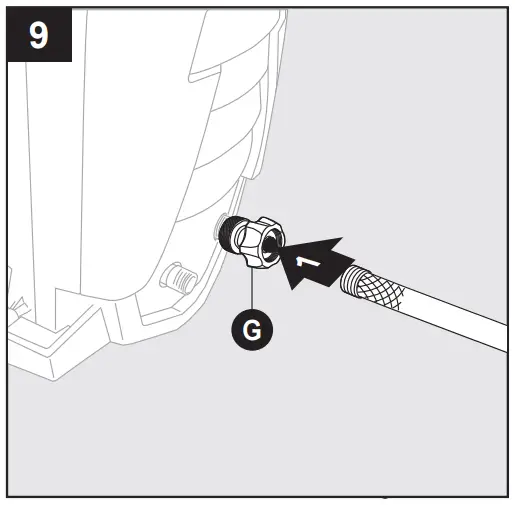 9

1

G