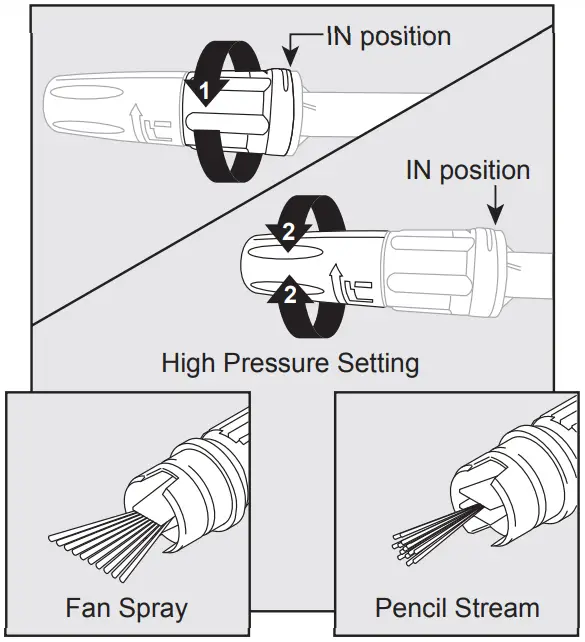 IN position

1

IN position

2

2

High Pressure Setting

Fan Spray

Pencil Stream