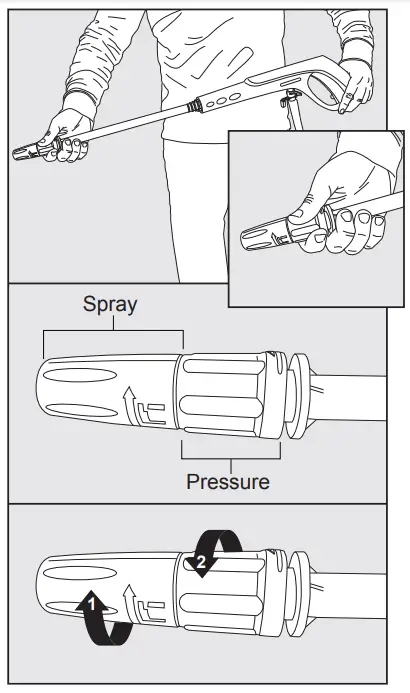 Spray

Pressure

2

1