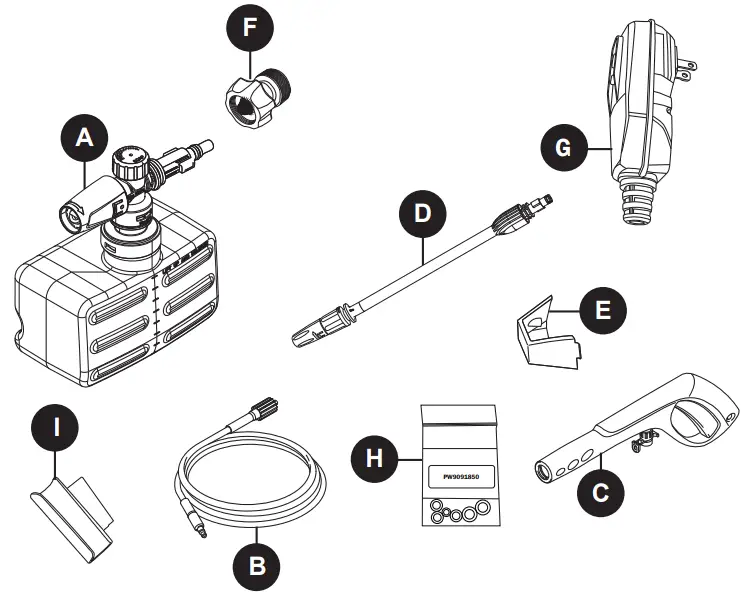 F

A

G

D

E

I

H

PW9091850

C

B