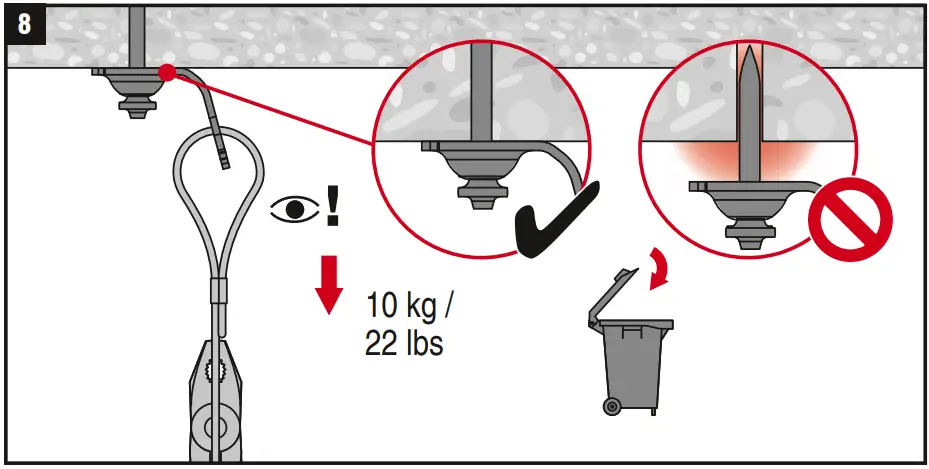 8

!

10 kg /
22 lbs