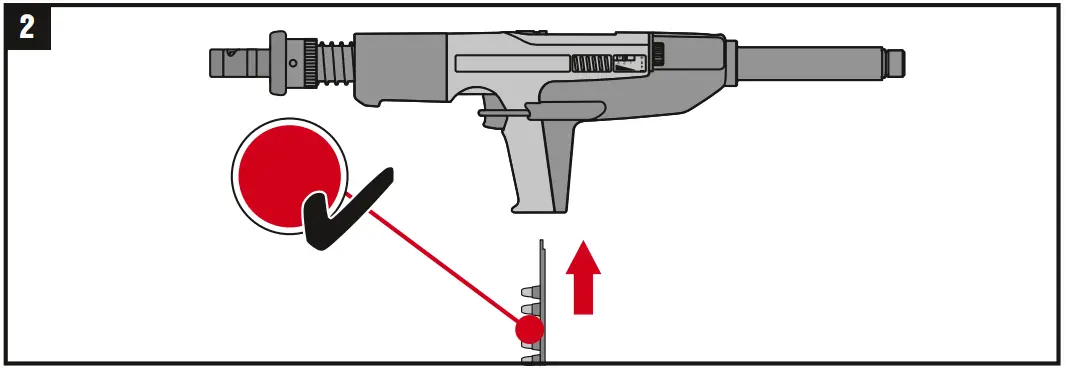 2