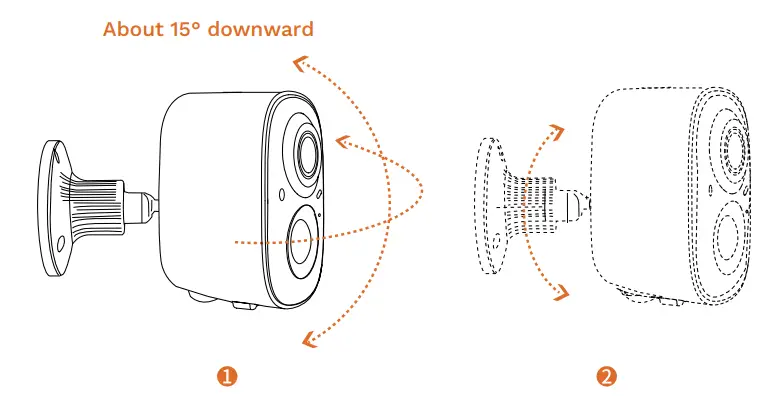 About 15° downward

1

2