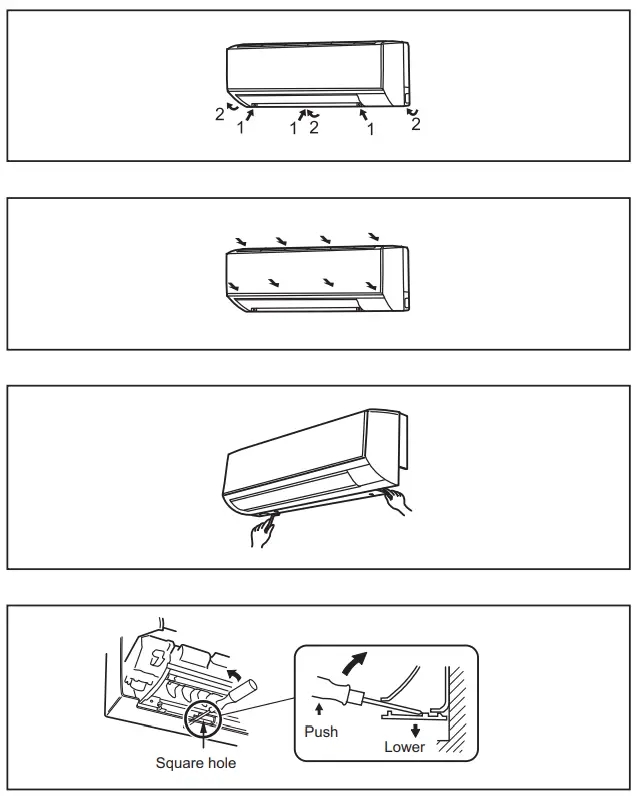 2
1
1
2
1
2

Square hole
Push
Lower