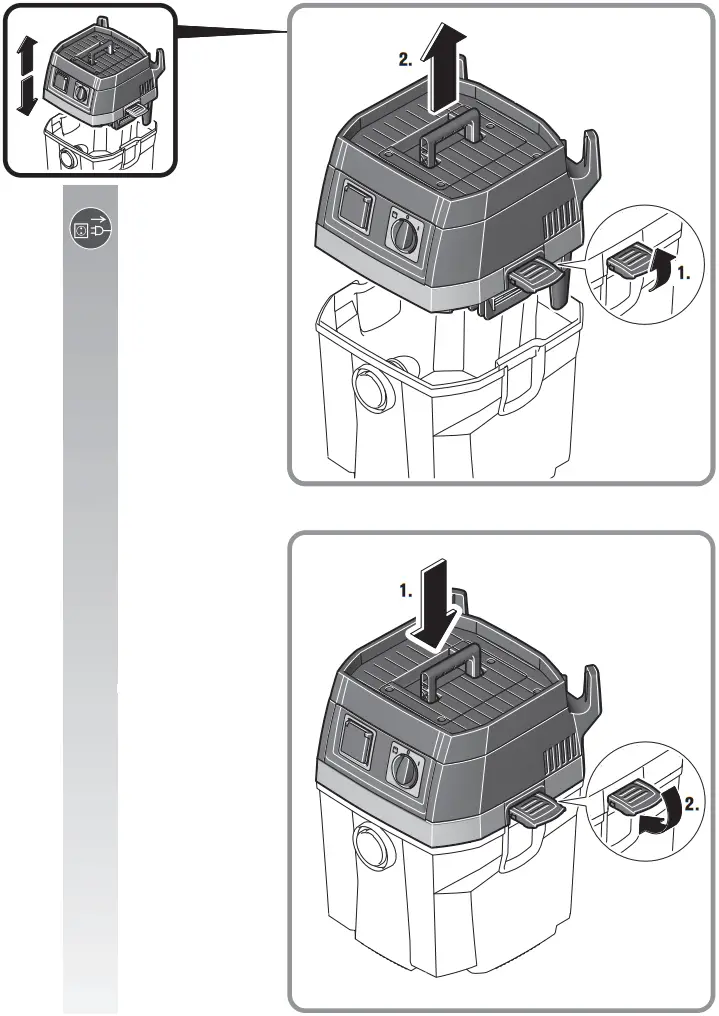 2.

1.

1.

2.