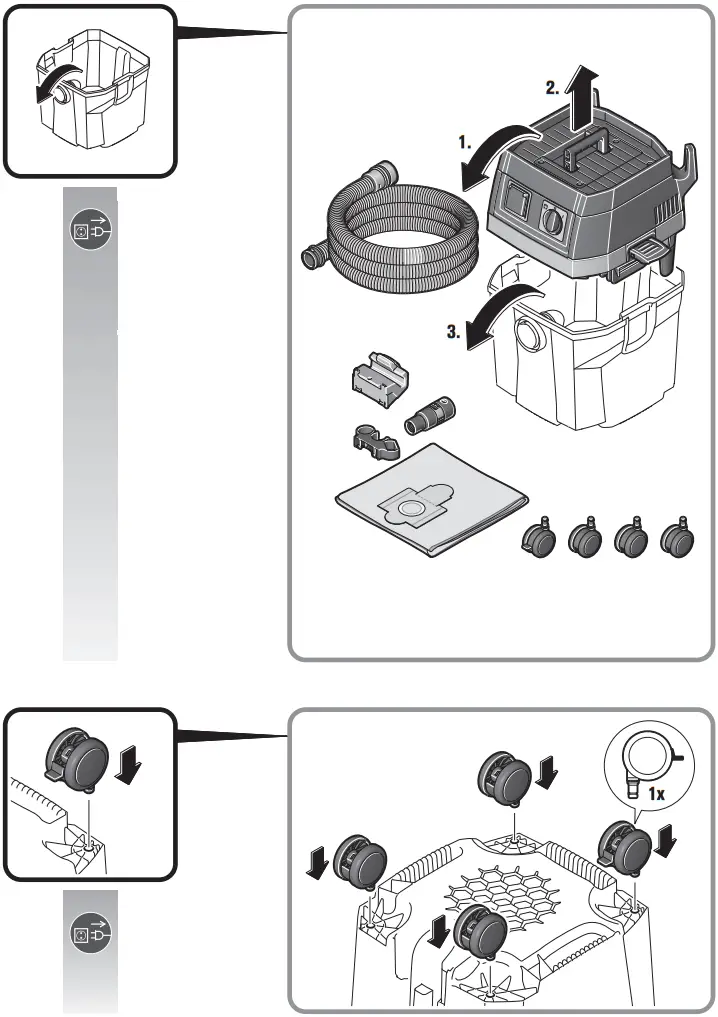 2.

1.

3.

1x