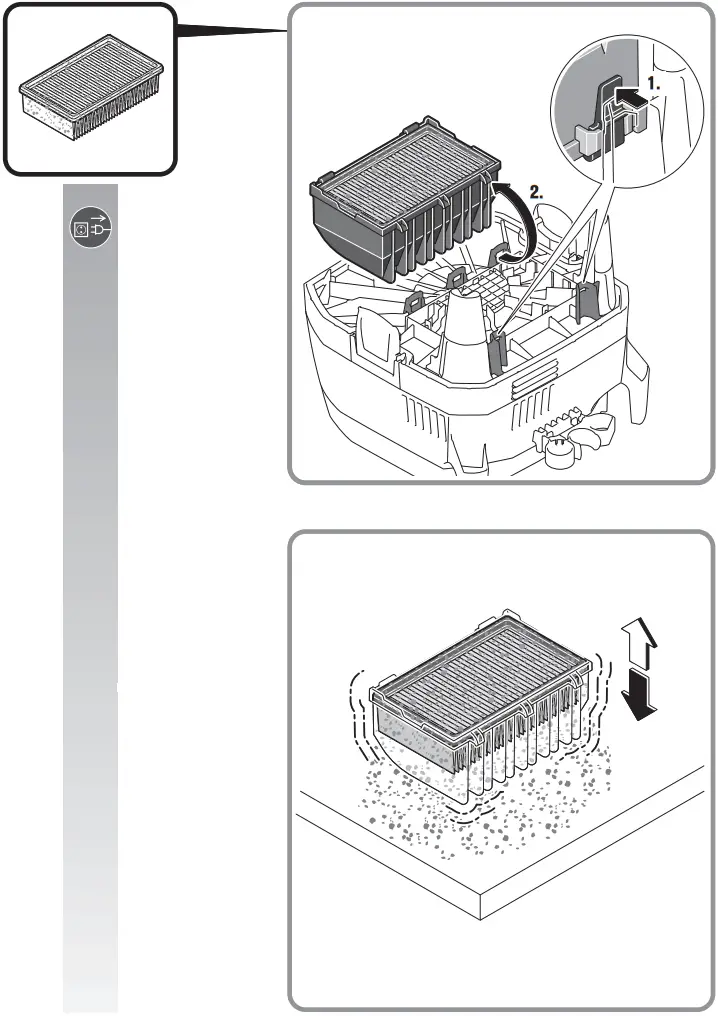 1.

2.