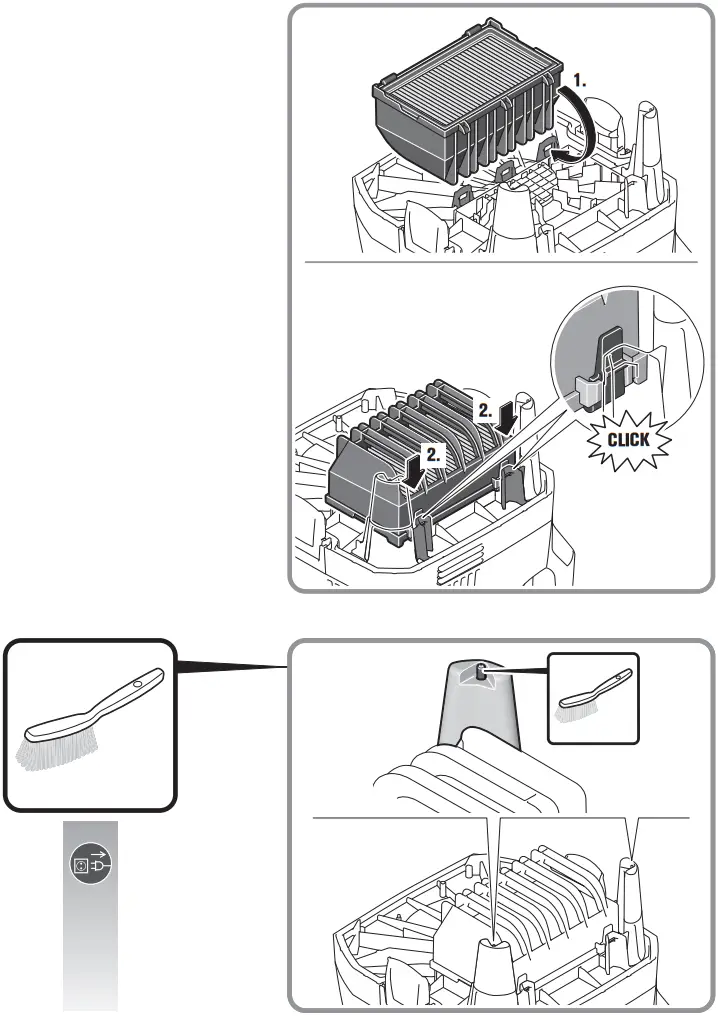 1.

2.

2.

CLICK