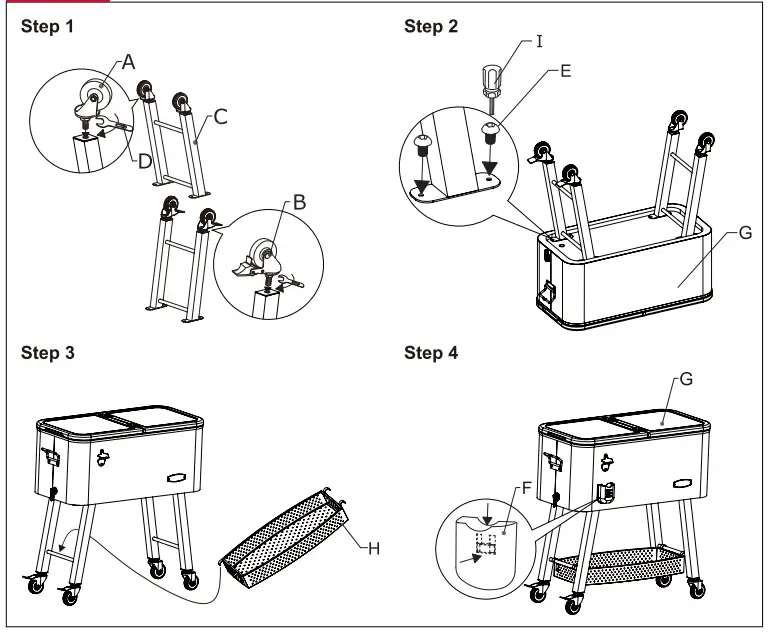 Step 1

A

C

D

B

Step 2

I

E

G

Step 3

H

Step 4

G

F