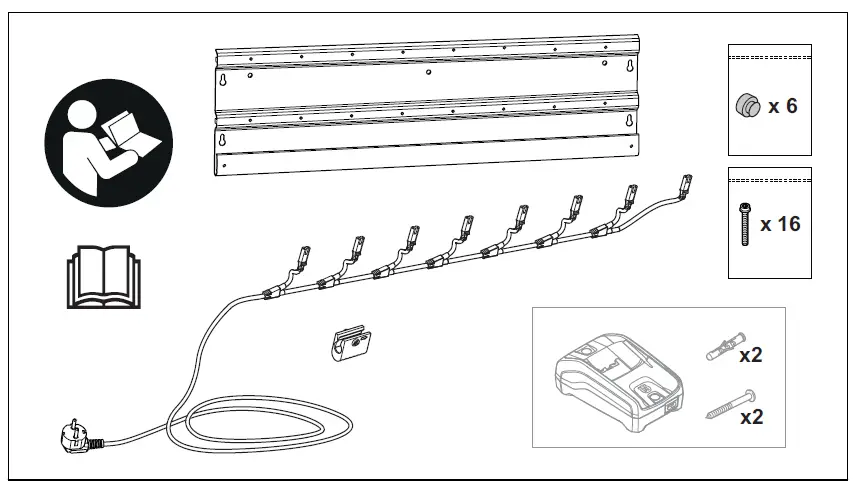 x 6

x 16

x2

x2