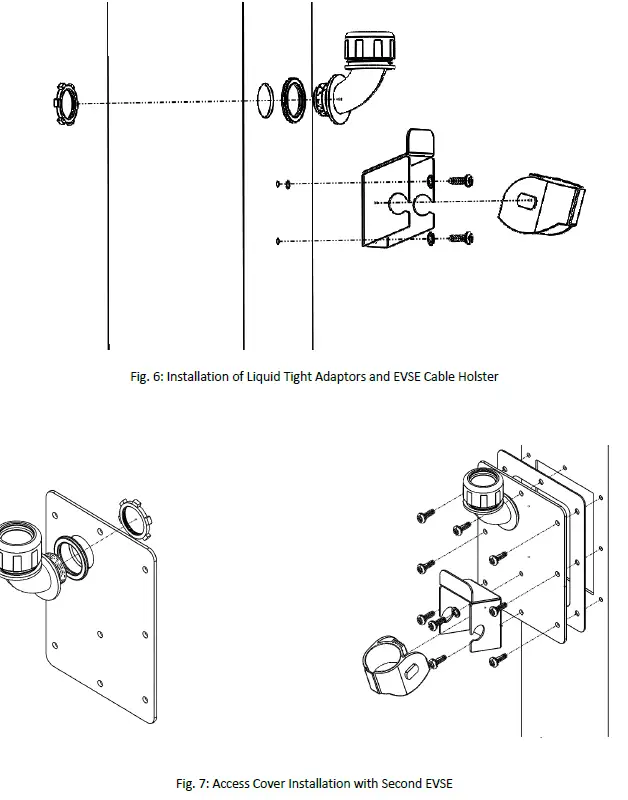 Fig. 6: Installation of Liquid Tight Adaptors and EVSE Cable Holster

Fig. 7: Access Cover Installation with Second EVSE