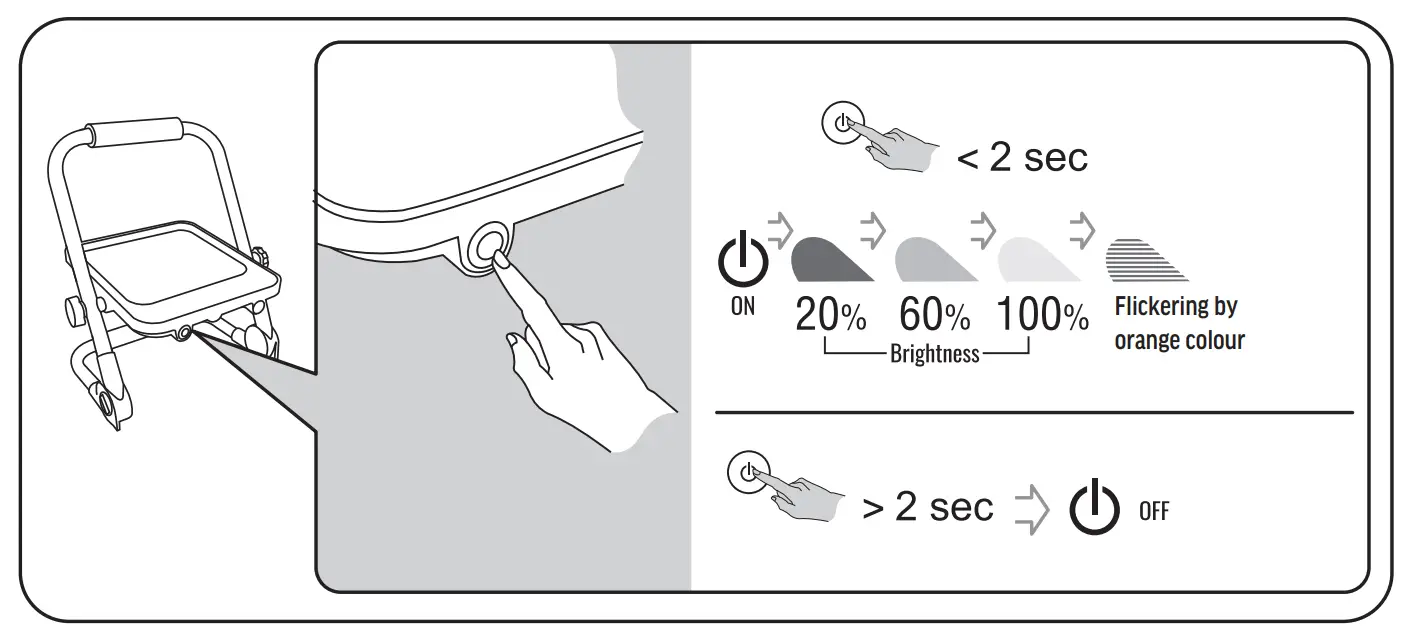 < 2 sec

ON

20% 60% 100%

Brightness

Flickering by orange colour

> 2 sec

OFF