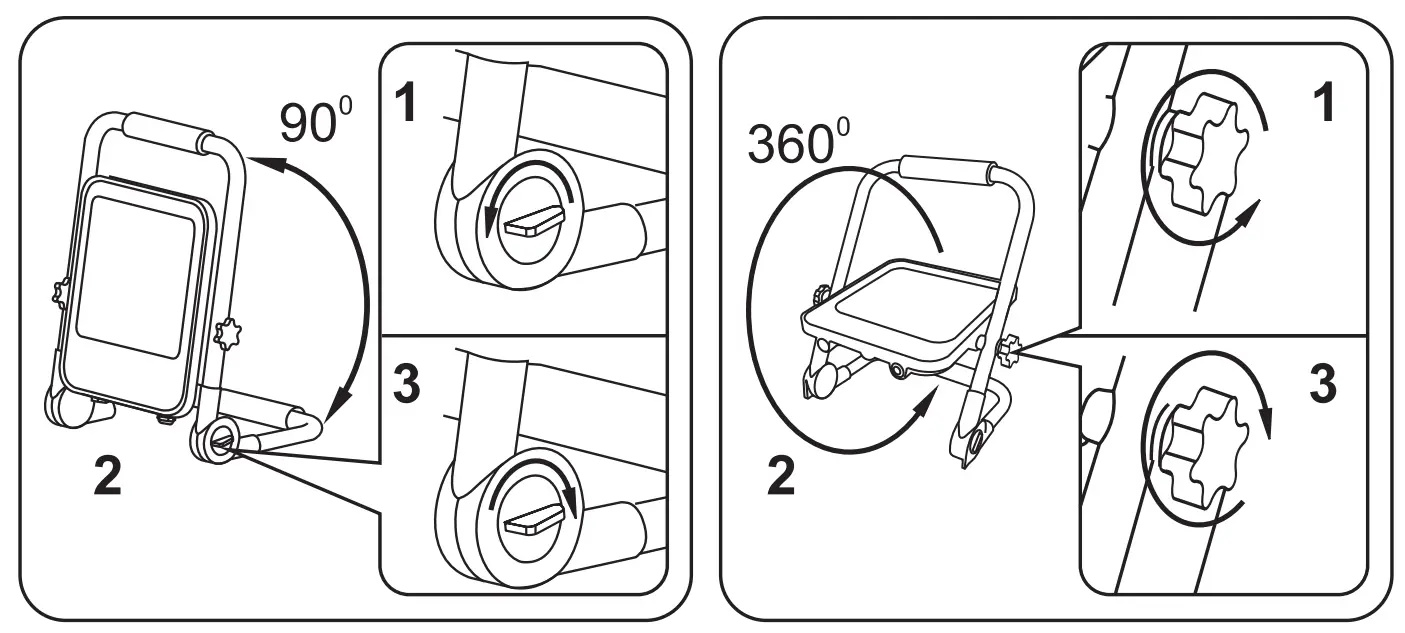 $90^0$

1

3

2

$360^0$

1

3

2