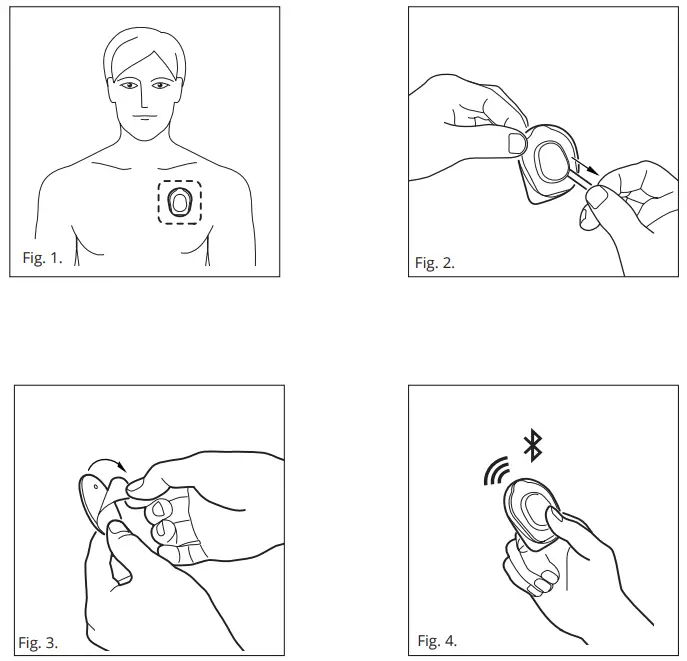 Fig. 1.

Fig. 2.

Fig. 3.

Fig. 4.