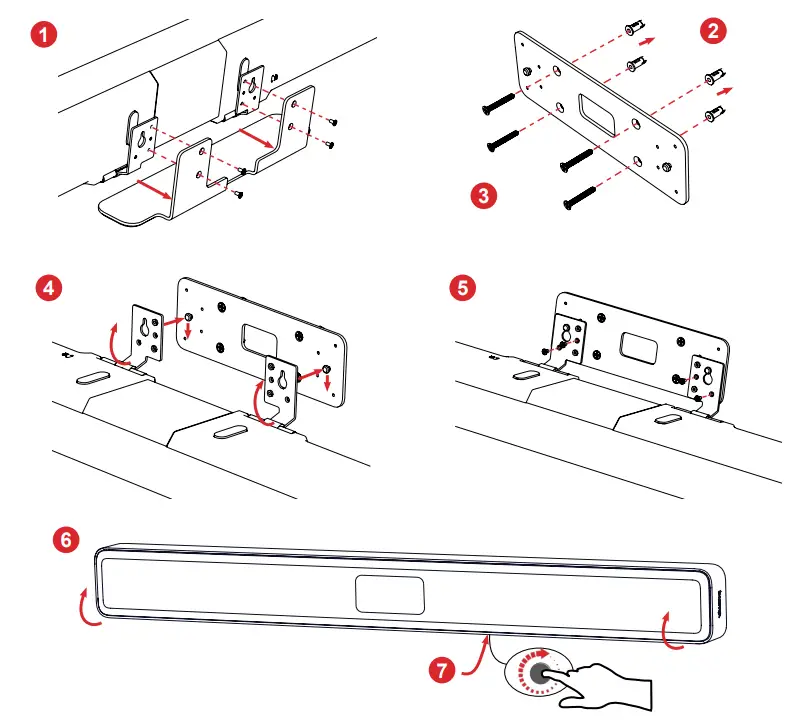 1

2

3

4

5

6

7