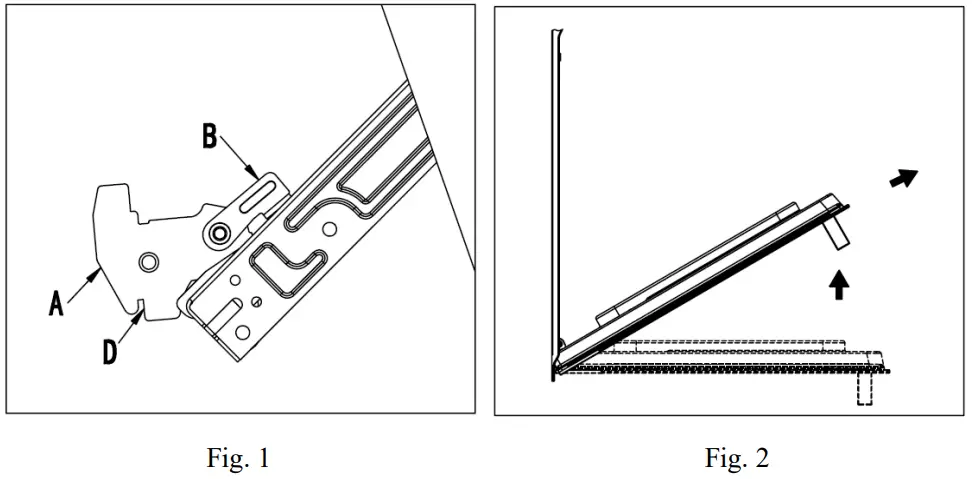 B
A
D

Fig. 1

Fig. 2