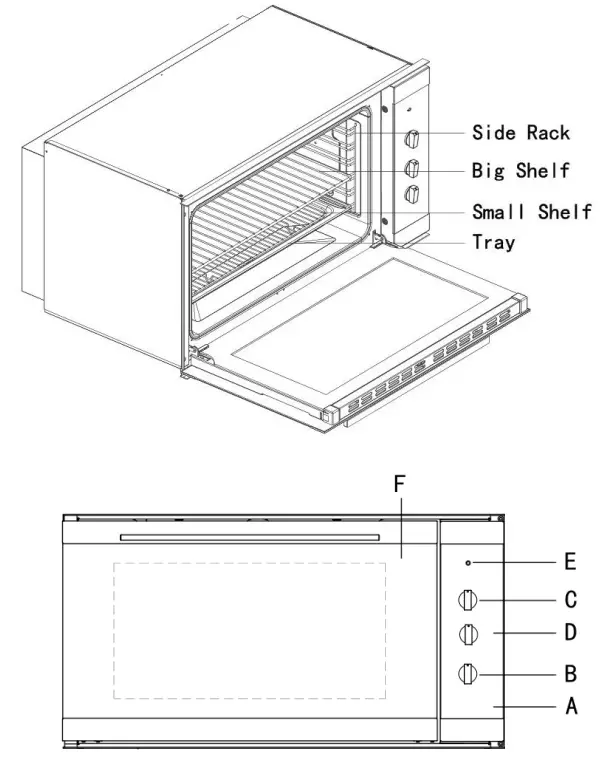 Side Rack
Big Shelf
Small Shelf
Tray

F
E
C
D
B
A