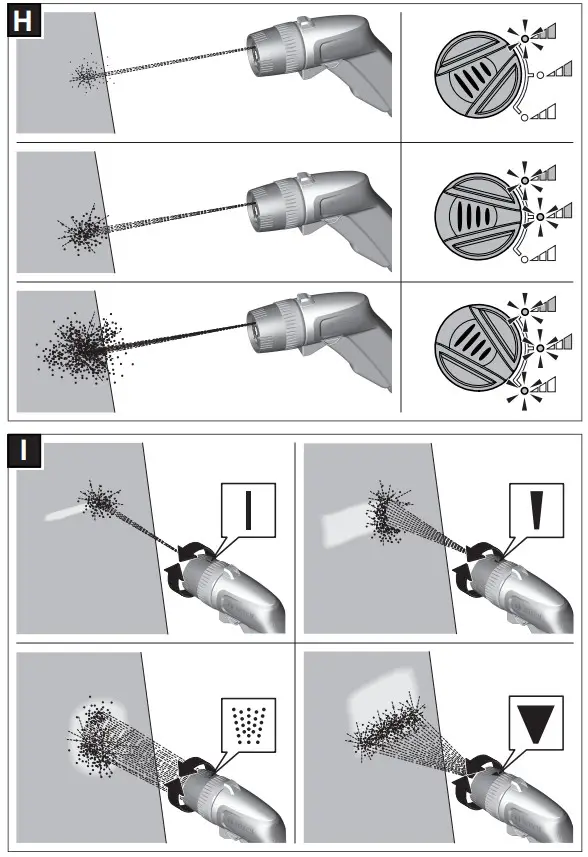 H

I