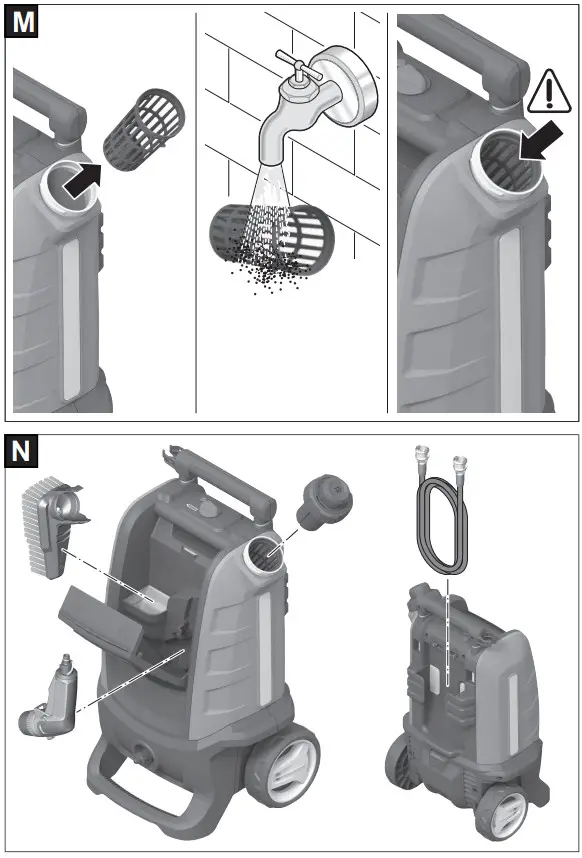 M

N