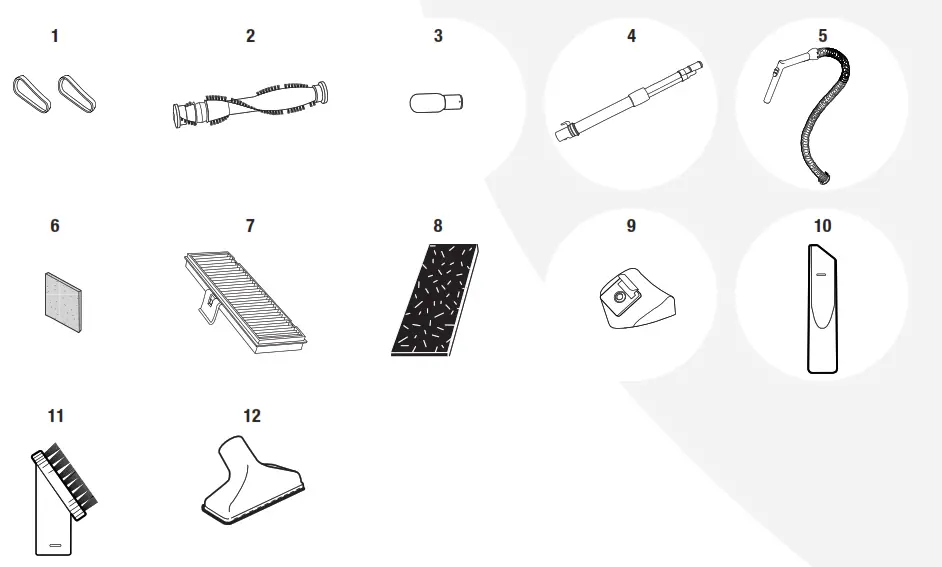 1
2
3
4
5
6
7
8
9
10
11
12