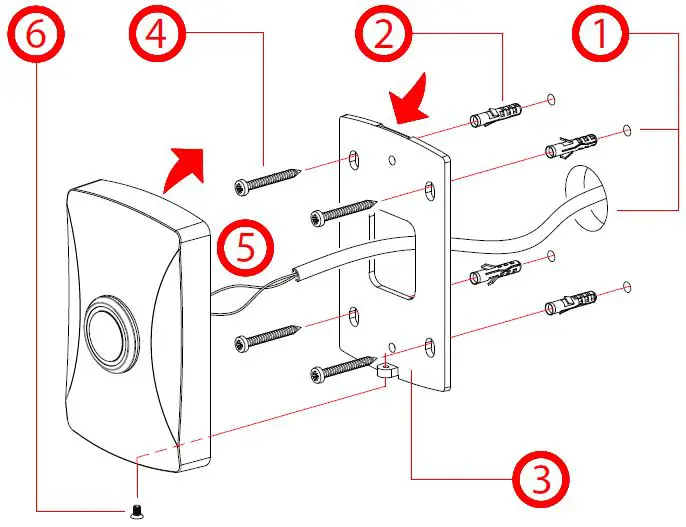 6
4
2
1
5
3