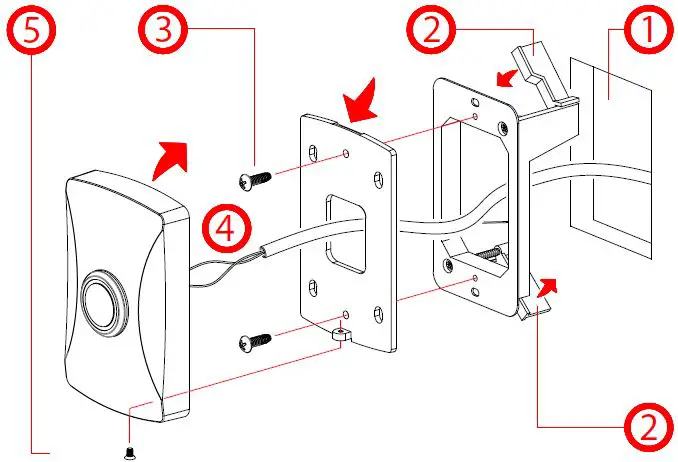 5
3
2
1
4
2