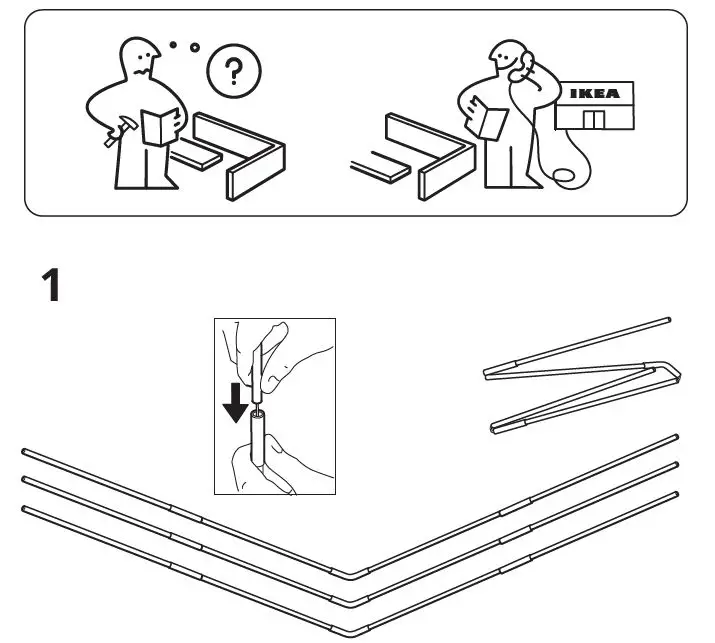 ?

IKEA

1