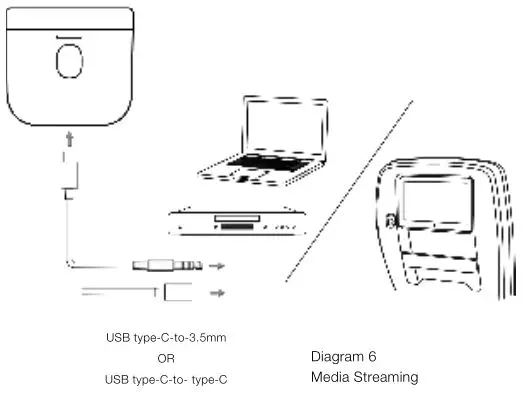 USB type-C-to-3.5mm
OR
USB type-C-to- type-C

Diagram 6
Media Streaming