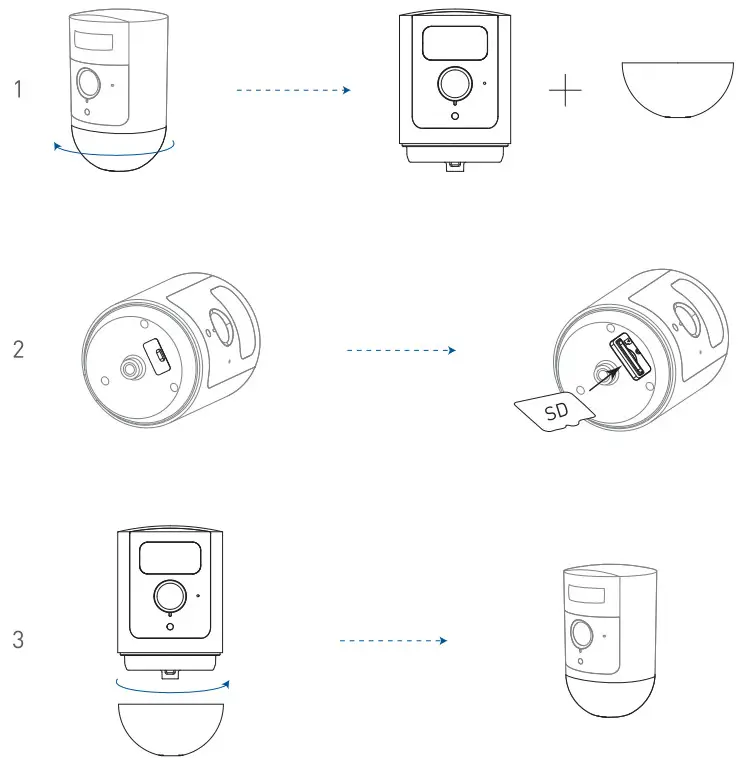 1

2

SD

3