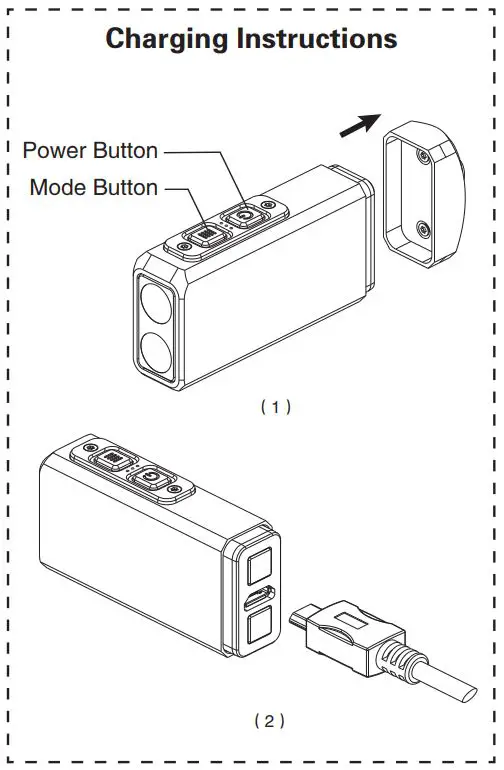 Charging Instructions

Power Button

Mode Button

( 1 )

( 2 )